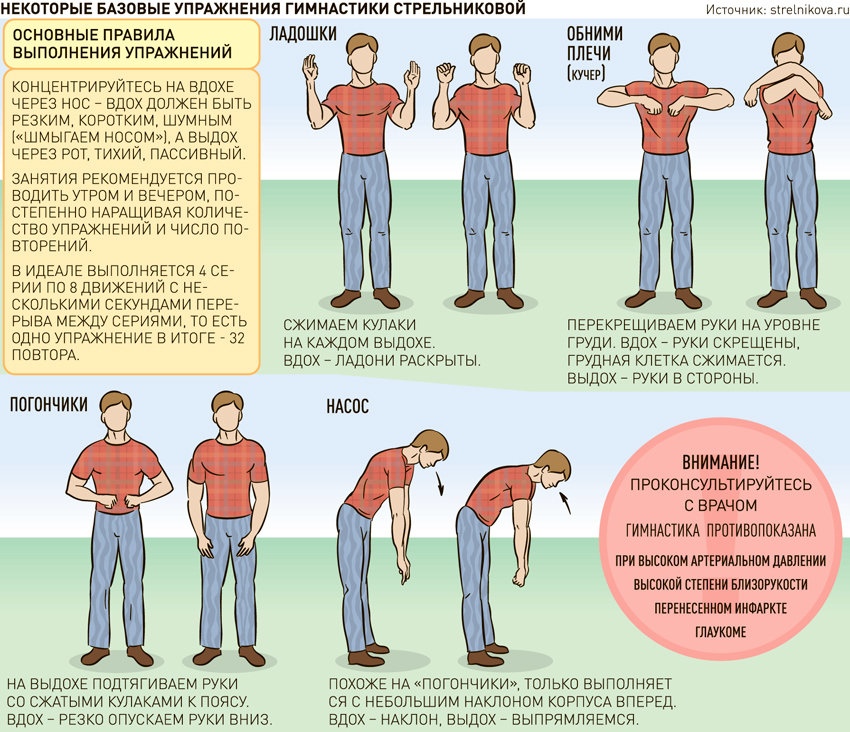 НЕКОТОРЫЕ БАЗОВЫЕ УПРАЖНЕНИЯ ГИМНАСТИКИ СТРЕЛЬНИКОВОЙ

Источник: strelnikova.ru

ОСНОВНЫЕ ПРАВИЛА ВЫПОЛНЕНИЯ УПРАЖНЕНИЙ

КОНЦЕНТРИРУЙТЕСЬ НА ВДОХЕ ЧЕРЕЗ НОС – ВДОХ ДОЛЖЕН БЫТЬ РЕЗКИМ, КОРОТКИМ, ШУМНЫМ («ШМЫГАЕМ НОСОМ»), А ВЫДОХ ЧЕРЕЗ РОТ, ТИХИЙ, ПАССИВНЫЙ.

ЗАНЯТИЯ РЕКОМЕНДУЕТСЯ ПРОВОДИТЬ УТРОМ И ВЕЧЕРОМ, ПОСТЕПЕННО НАРАЩИВАЯ КОЛИЧЕСТВО УПРАЖНЕНИЙ И ЧИСЛО ПОВТОРЕНИЙ.

В ИДЕАЛЕ ВЫПОЛНЯЕТСЯ 4 СЕРИИ ПО 8 ДВИЖЕНИЙ С НЕСКОЛЬКИМИ СЕКУНДАМИ ПЕРЕРЫВА МЕЖДУ СЕРИЯМИ, ТО ЕСТЬ ОДНО УПРАЖНЕНИЕ В ИТОГЕ - 32 ПОВТОРА.

ЛАДОШКИ

СЖИМАЕМ КУЛАКИ НА КАЖДОМ ВЫДОХЕ. ВДОХ – ЛАДОНИ РАСКРЫТЫ.

ОБНИМИ ПЛЕЧИ (КУЧЕР)

ПЕРЕКРЕЩИВАЕМ РУКИ НА УРОВНЕ ГРУДИ. ВДОХ – РУКИ СКРЕЩЕНЫ, ГРУДНАЯ КЛЕТКА СЖИМАЕТСЯ. ВЫДОХ – РУКИ В СТОРОНЫ.

ПОГОНЧИКИ

НА ВЫДОХЕ ПОДТЯГИВАЕМ РУКИ СО СЖАТЫМИ КУЛАКАМИ К ПОЯСУ. ВДОХ – РЕЗКО ОПУСКАЕМ РУКИ ВНИЗ.

НАСОС

ПОХОЖЕ НА «ПОГОНЧИКИ», ТОЛЬКО ВЫПОЛНЯЕТСЯ С НЕБОЛЬШИМ НАКЛОНОМ КОРПУСА ВПЕРЕД. ВДОХ – НАКЛОН, ВЫДОХ – ВЫПРЯМЛЯЕМСЯ.

ВНИМАНИЕ!
ПРОКОНСУЛЬТИРУЙТЕСЬ С ВРАЧОМ
ГИМНАСТИКА ПРОТИВОПОКАЗАНА
ПРИ ВЫСОКОМ АРТЕРИАЛЬНОМ ДАВЛЕНИИ
ВЫСОКОЙ СТЕПЕНИ БЛИЗОРУКОСТИ
ПЕРЕНЕСЕННОМ ИНФАРКТЕ
ГЛАУКОМЕ